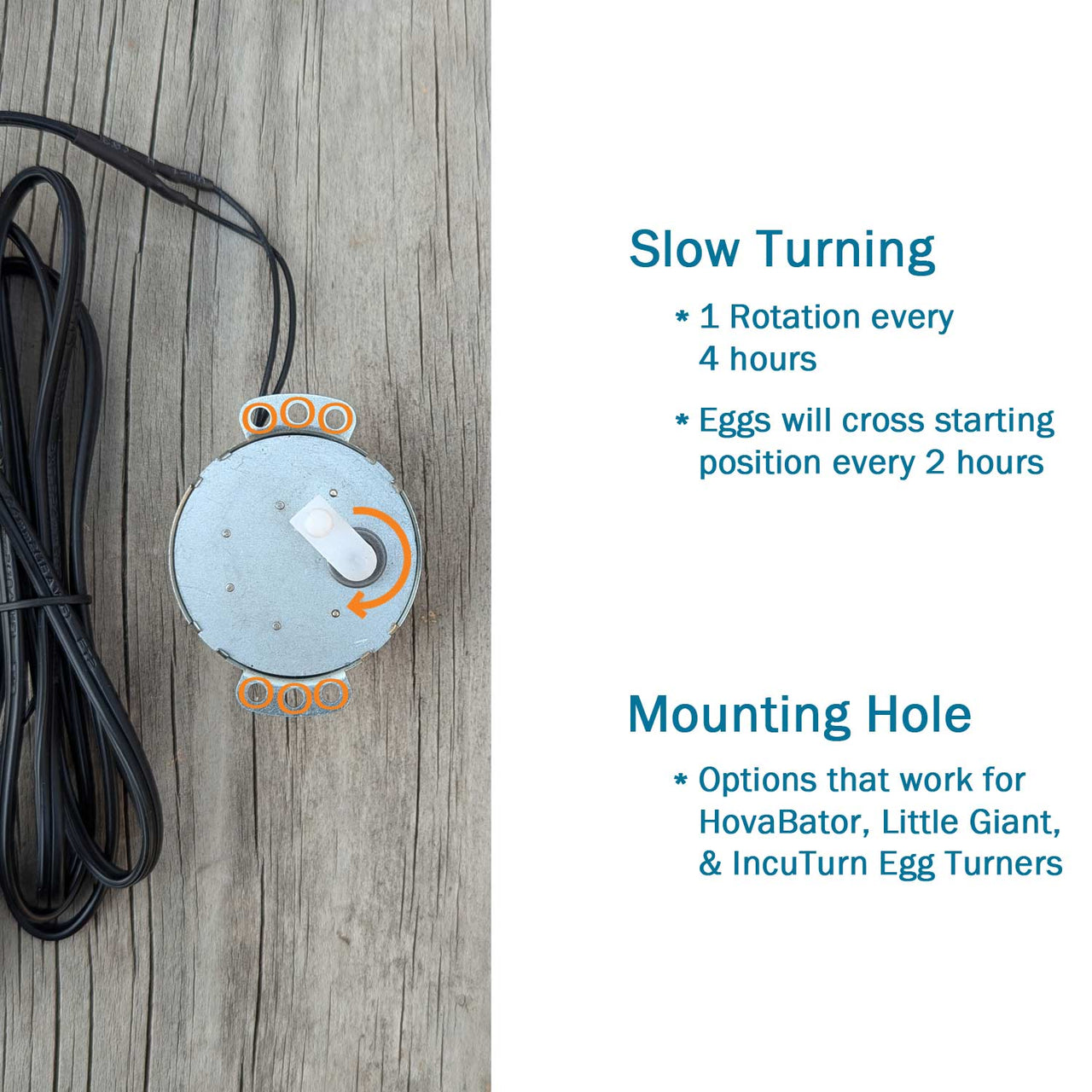 Slow Turning

* 1 Rotation every 4 hours

* Eggs will cross starting position every 2 hours

Mounting Hole

* Options that work for HovaBator, Little Giant, & IncuTurn Egg Turners