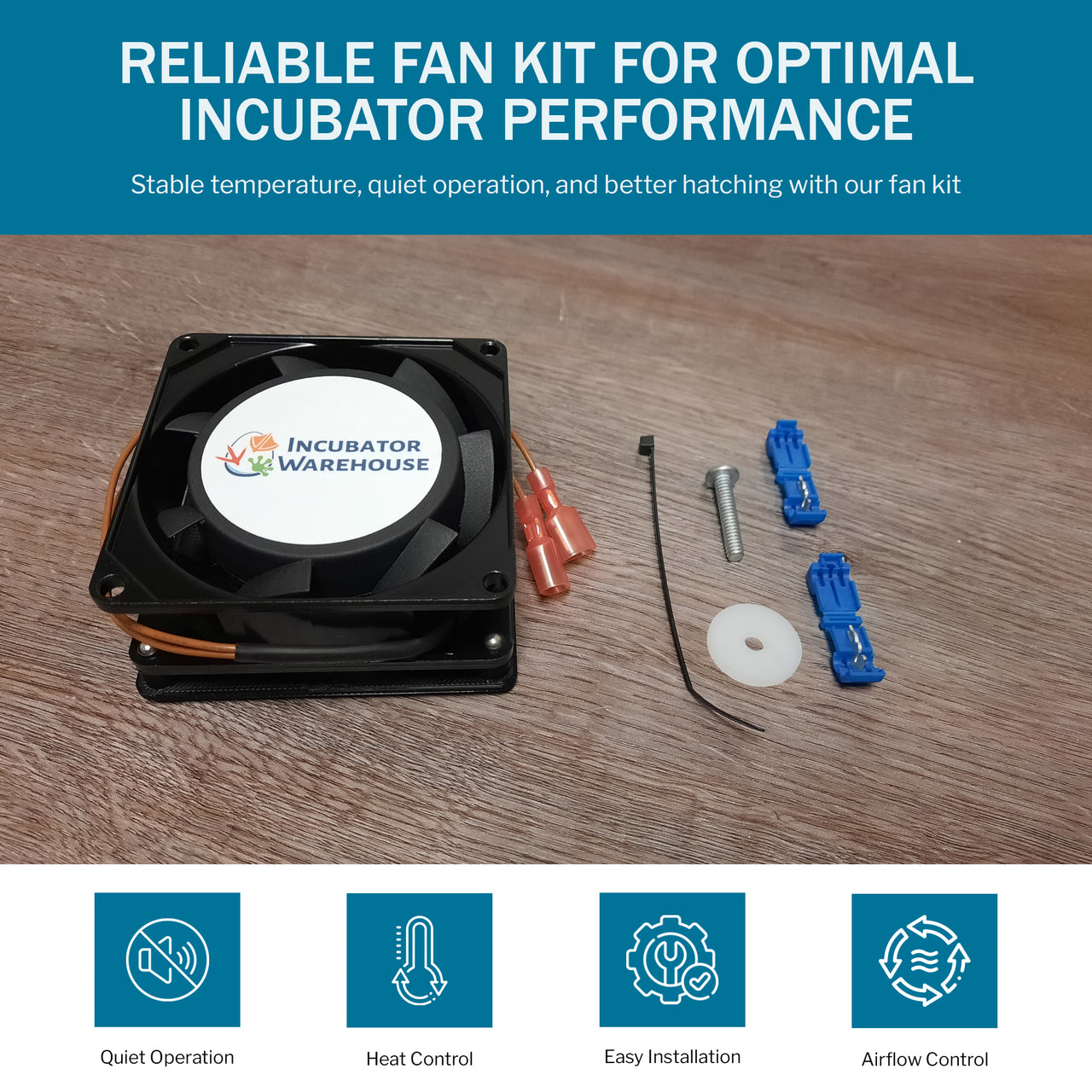 RELIABLE FAN KIT FOR OPTIMAL INCUBATOR PERFORMANCE

Stable temperature, quiet operation, and better hatching with our fan kit

INCUBATOR WAREHOUSE

Quiet Operation

Heat Control

Easy Installation

Airflow Control