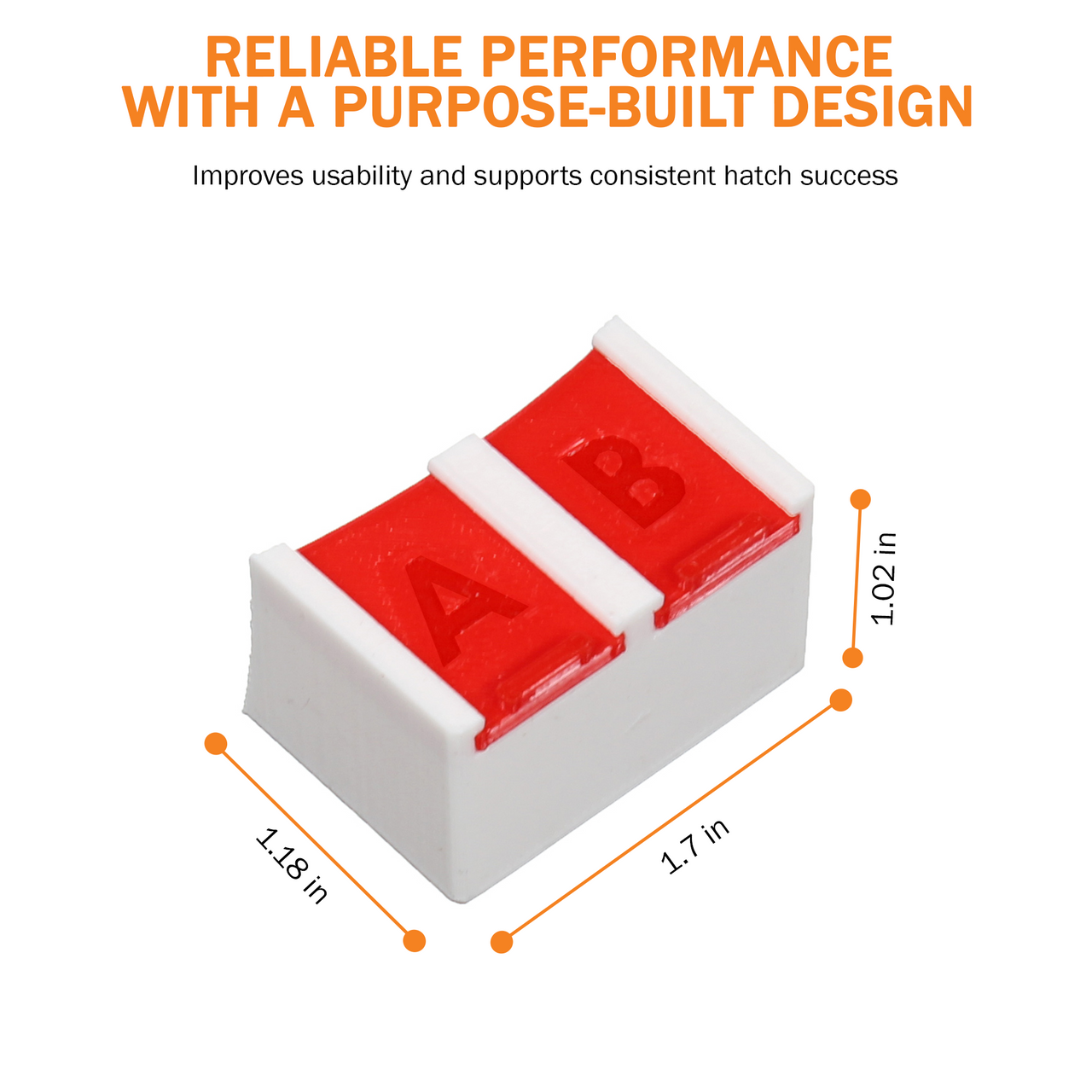 RELIABLE PERFORMANCE WITH A PURPOSE-BUILT DESIGN

Improves usability and supports consistent hatch success

A

B

1.02 in

1.18 in

1.7 in