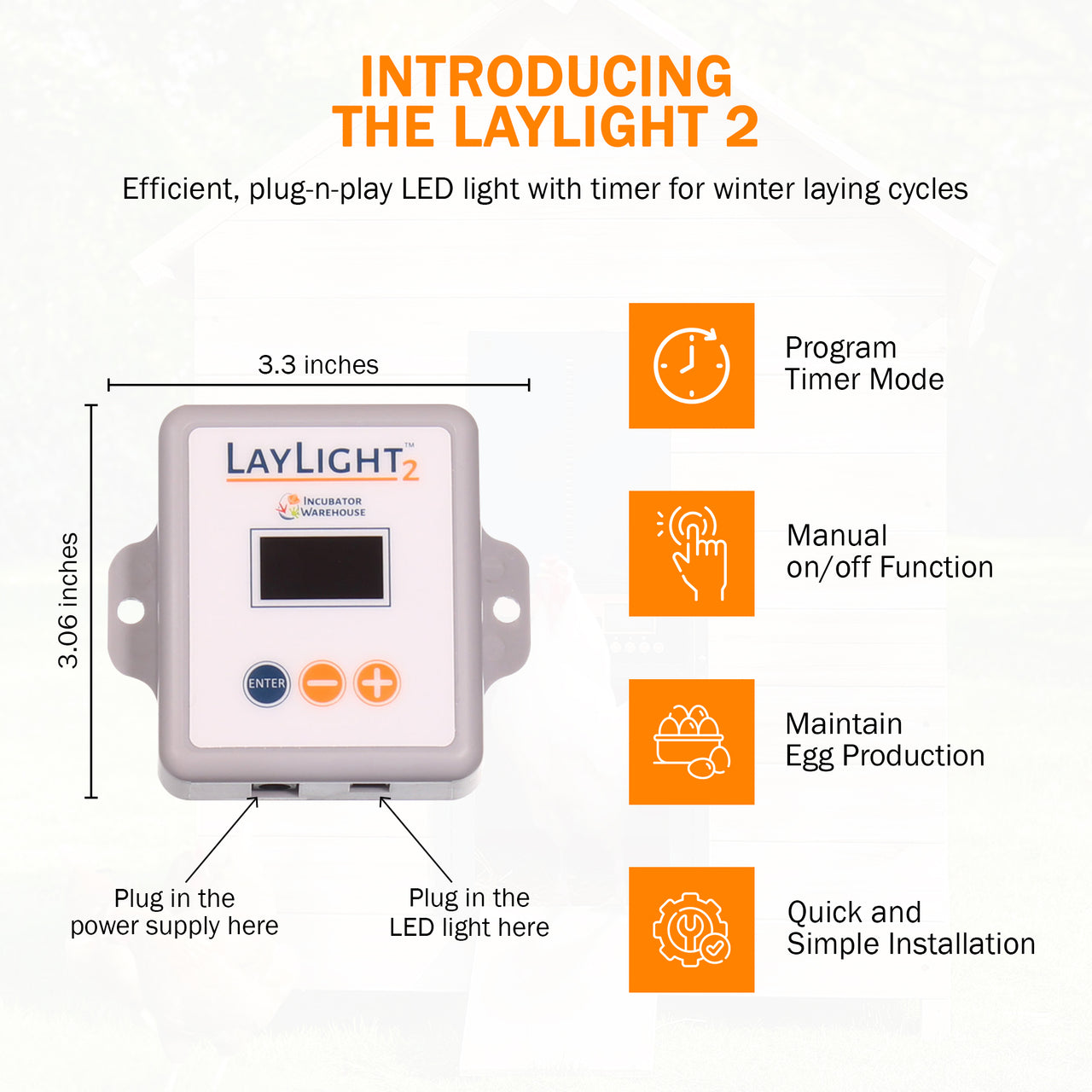 INTRODUCING
THE LAYLIGHT 2

Efficient, plug-n-play LED light with timer for winter laying cycles

3.3 inches

3.06 inches

LAYLIGHT™ 2

INCUBATOR WAREHOUSE

ENTER

Plug in the power supply here

Plug in the LED light here

Program Timer Mode

Manual on/off Function

Maintain Egg Production

Quick and Simple Installation