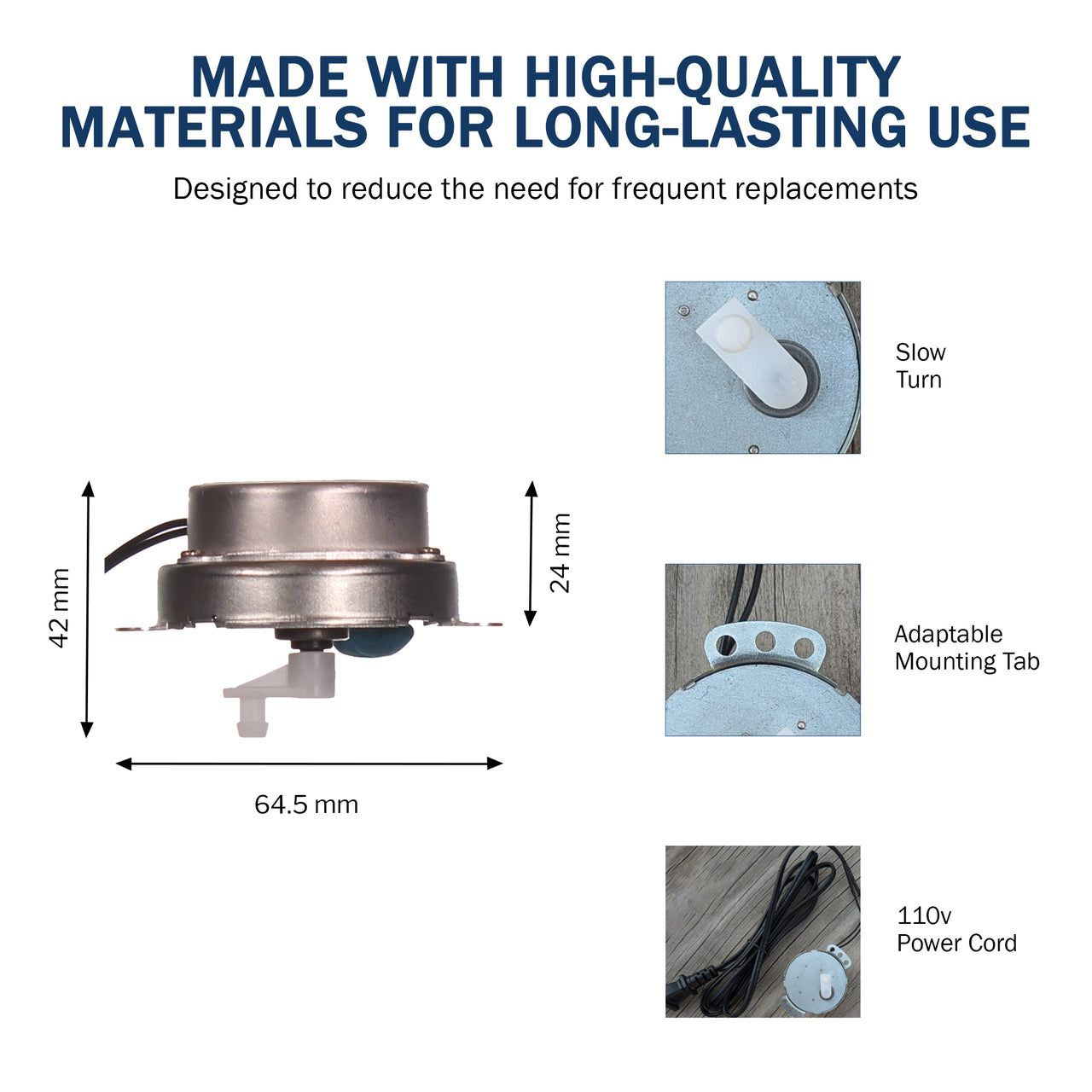 MADE WITH HIGH-QUALITY MATERIALS FOR LONG-LASTING USE

Designed to reduce the need for frequent replacements

42 mm

24 mm

64.5 mm

Slow Turn

Adaptable Mounting Tab

110v Power Cord