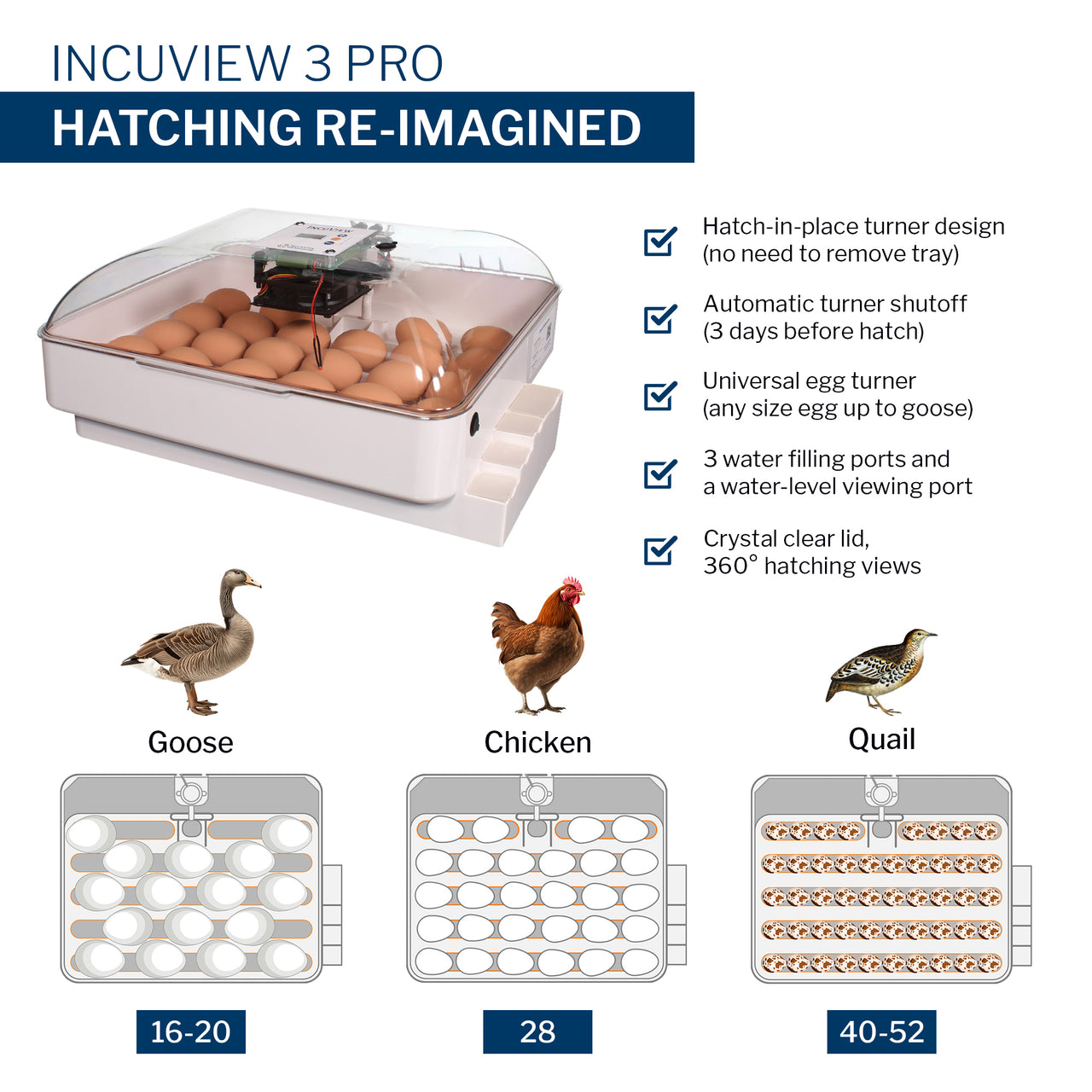 INCUVIEW 3 PRO

HATCHING RE-IMAGINED

INCUVIEW

Hatch-in-place turner design (no need to remove tray)

Automatic turner shutoff (3 days before hatch)

Universal egg turner (any size egg up to goose)

3 water filling ports and a water-level viewing port

Crystal clear lid, 360° hatching views

Goose

Chicken

Quail

16-20

28

40-52