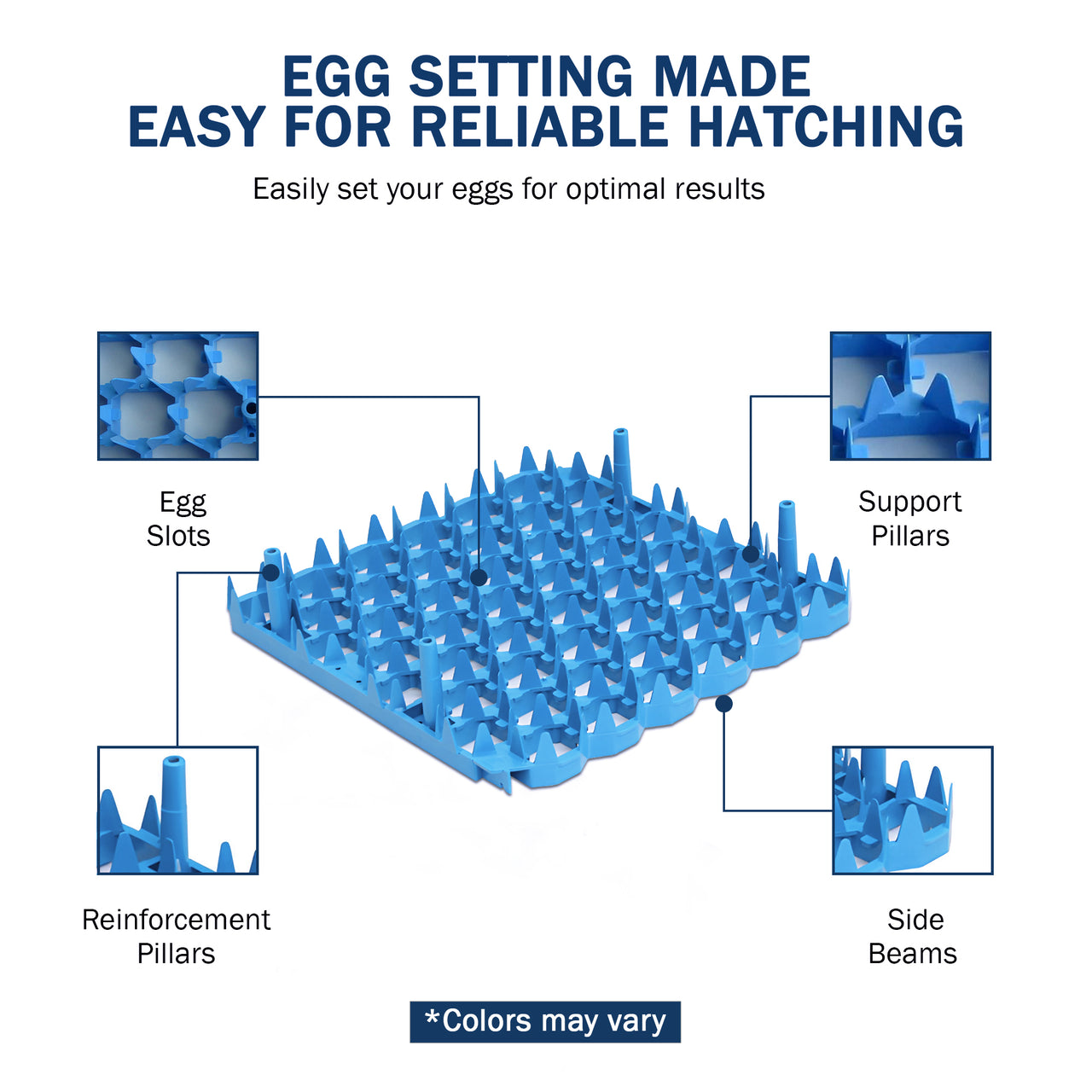 EGG SETTING MADE
EASY FOR RELIABLE HATCHING

Easily set your eggs for optimal results

Egg
Slots

Support
Pillars

Reinforcement
Pillars

Side
Beams

*Colors may vary