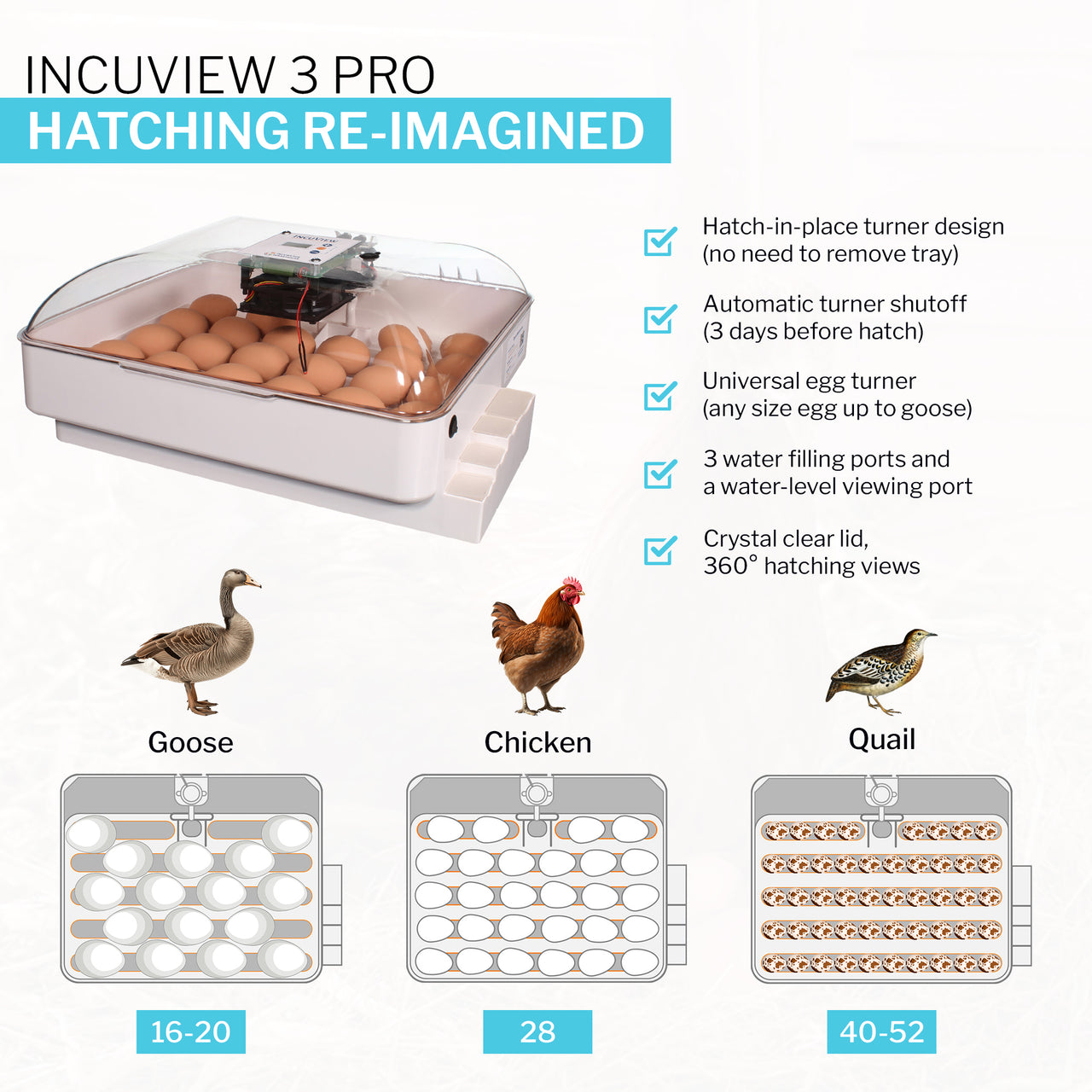 INCUVIEW 3 PRO
HATCHING RE-IMAGINED

INCUVIEW

Hatch-in-place turner design (no need to remove tray)

Automatic turner shutoff (3 days before hatch)

Universal egg turner (any size egg up to goose)

3 water filling ports and a water-level viewing port

Crystal clear lid, 360° hatching views

Goose

Chicken

Quail

16-20

28

40-52